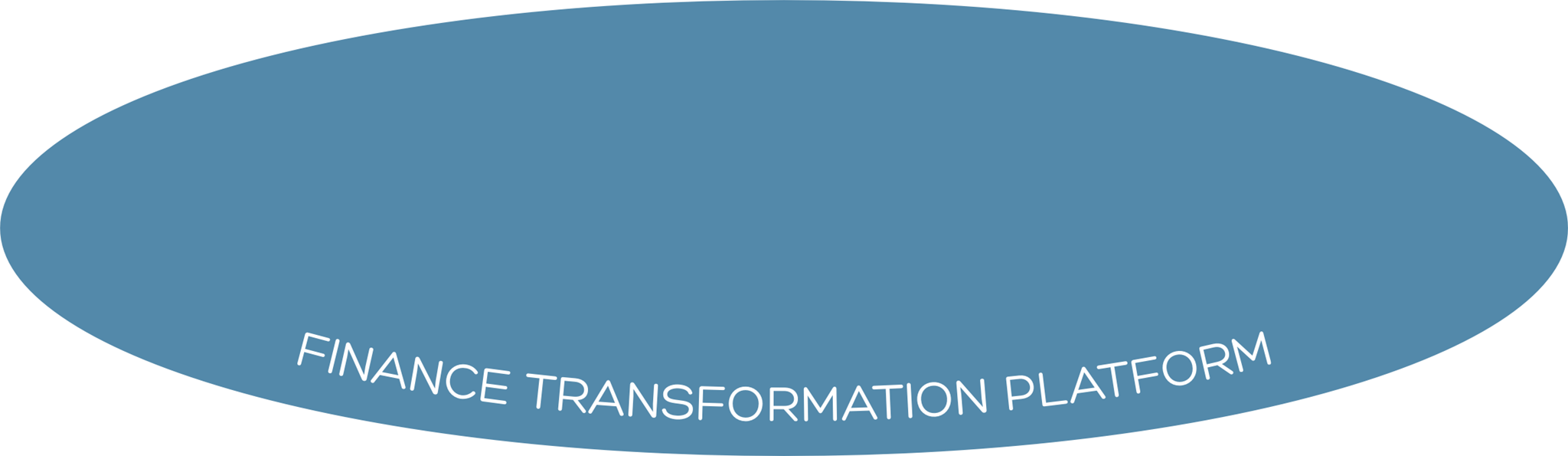 FINANCE TRANSFORMATION PLATFORM