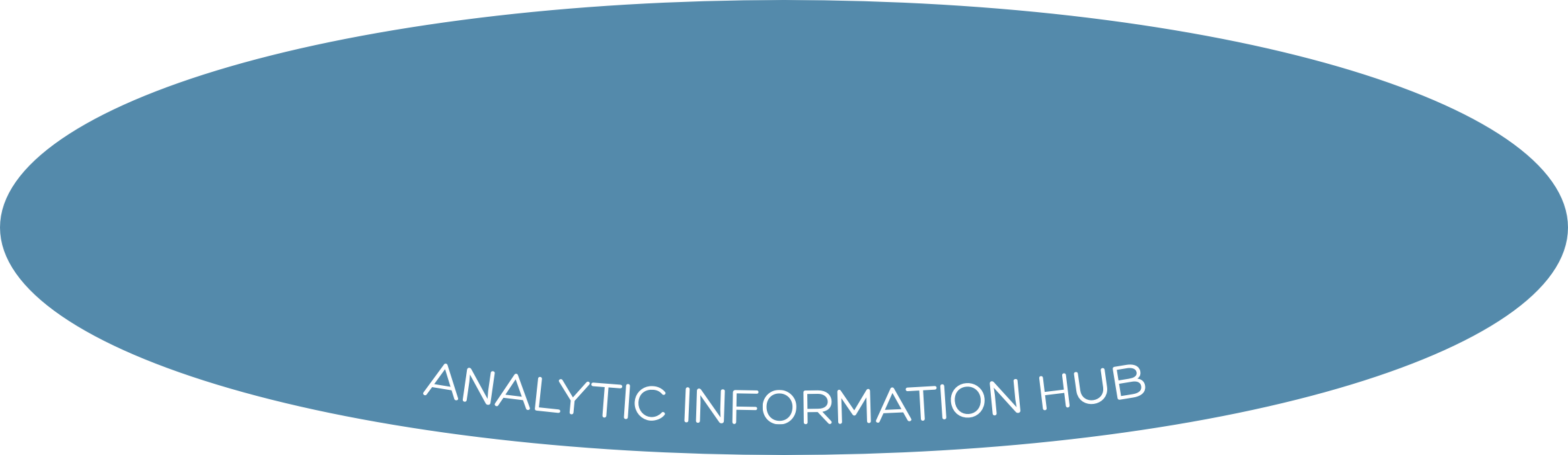 ANALYTIC INFORMATION HUB