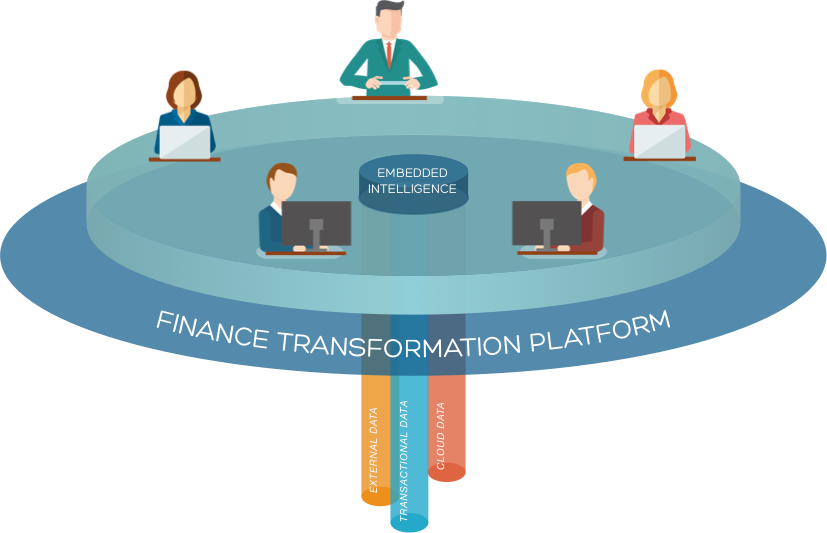 EMBEDDED INTELLIGENCE

FINANCE TRANSFORMATION PLATFORM

EXTERNAL DATA

TRANSACTIONAL DATA

CLOUD DATA