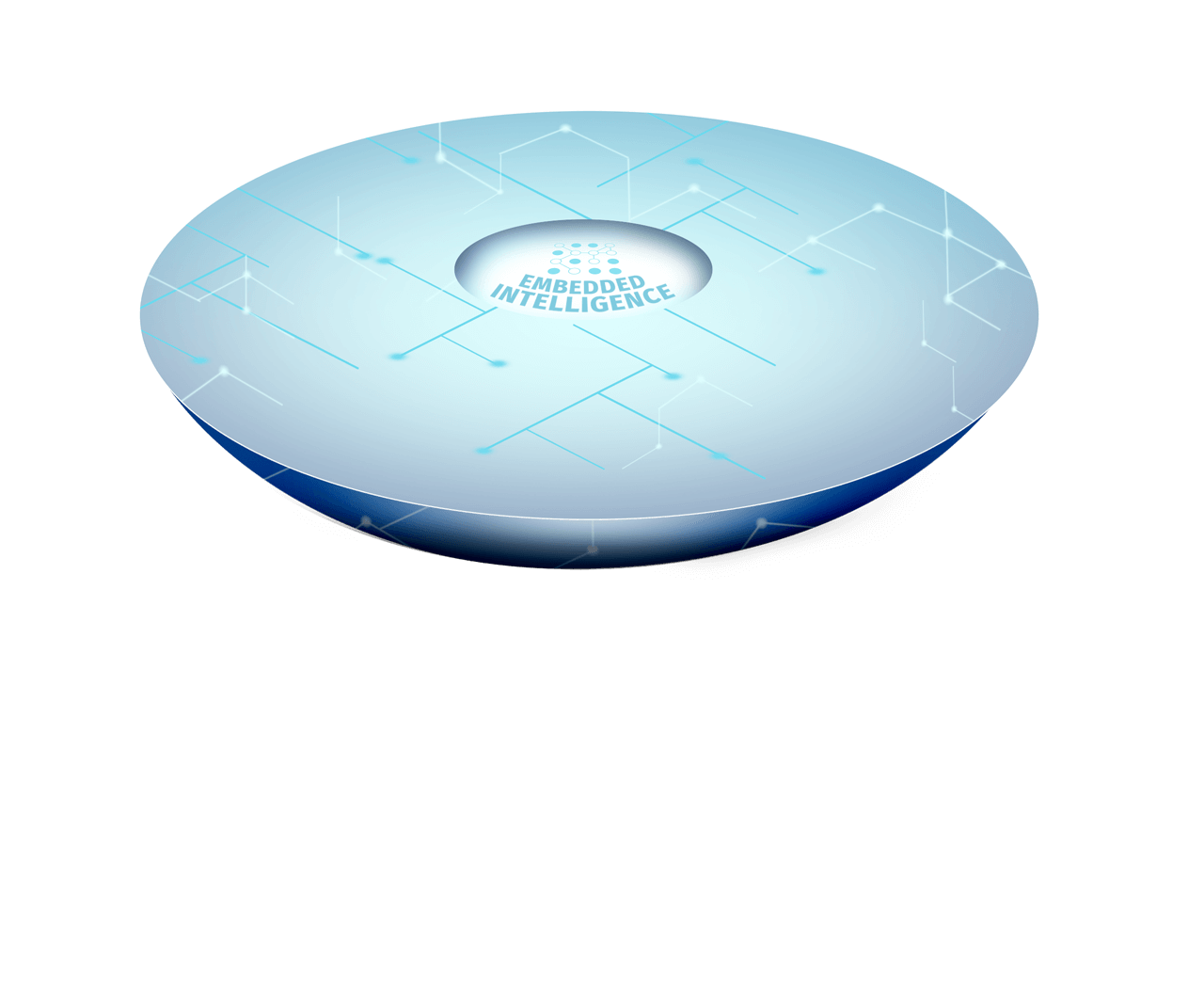 EMBEDDED
INTELLIGENCE