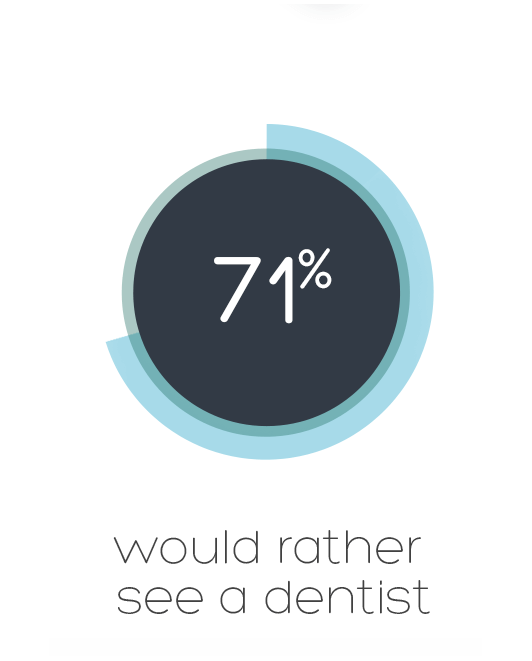 71%

would rather see a dentist