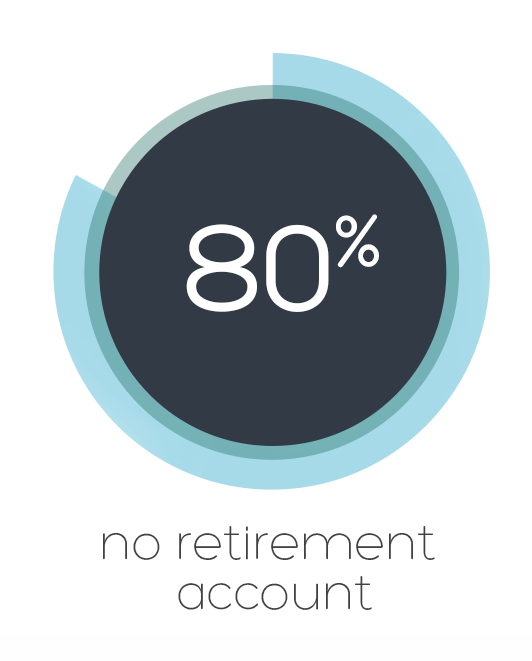 80%

no retirement account