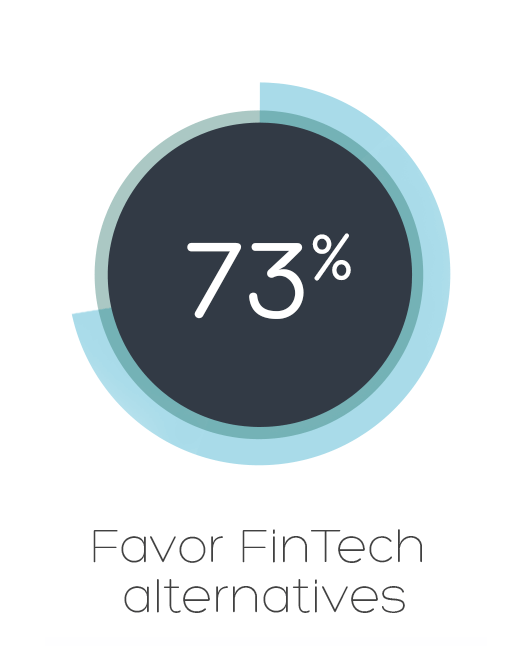 73%

Favor FinTech alternatives